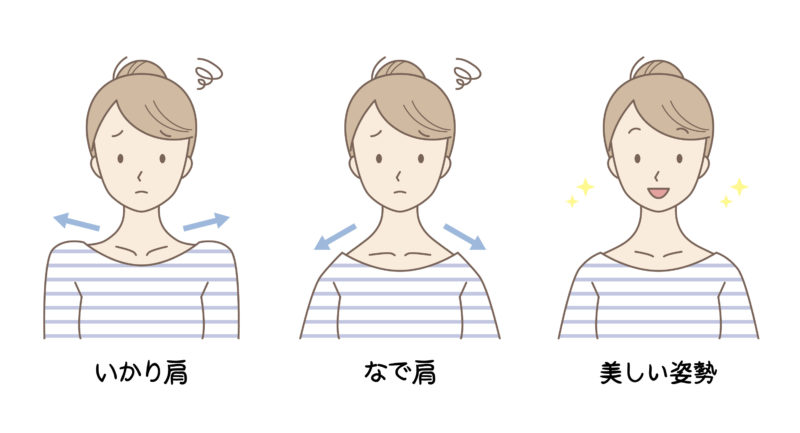 いかり肩

なで肩

美しい姿勢