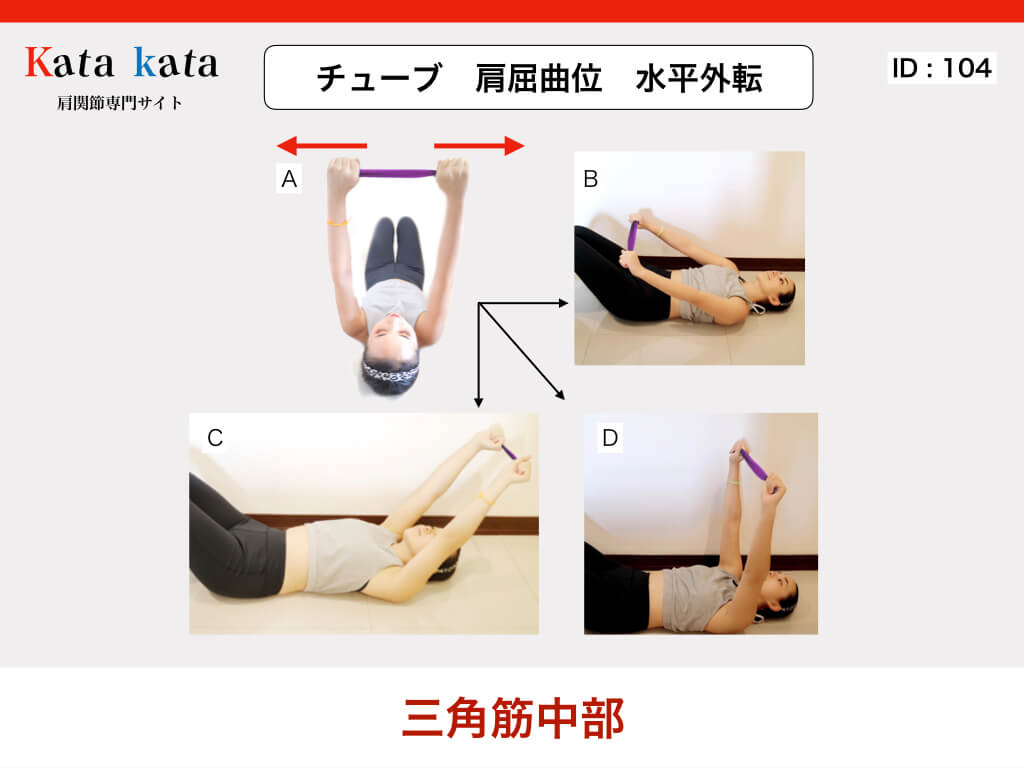 Kata kata
肩関節専門サイト

チューブ　肩屈曲位　水平外転

ID : 104

A

B

C

D

三角筋中部