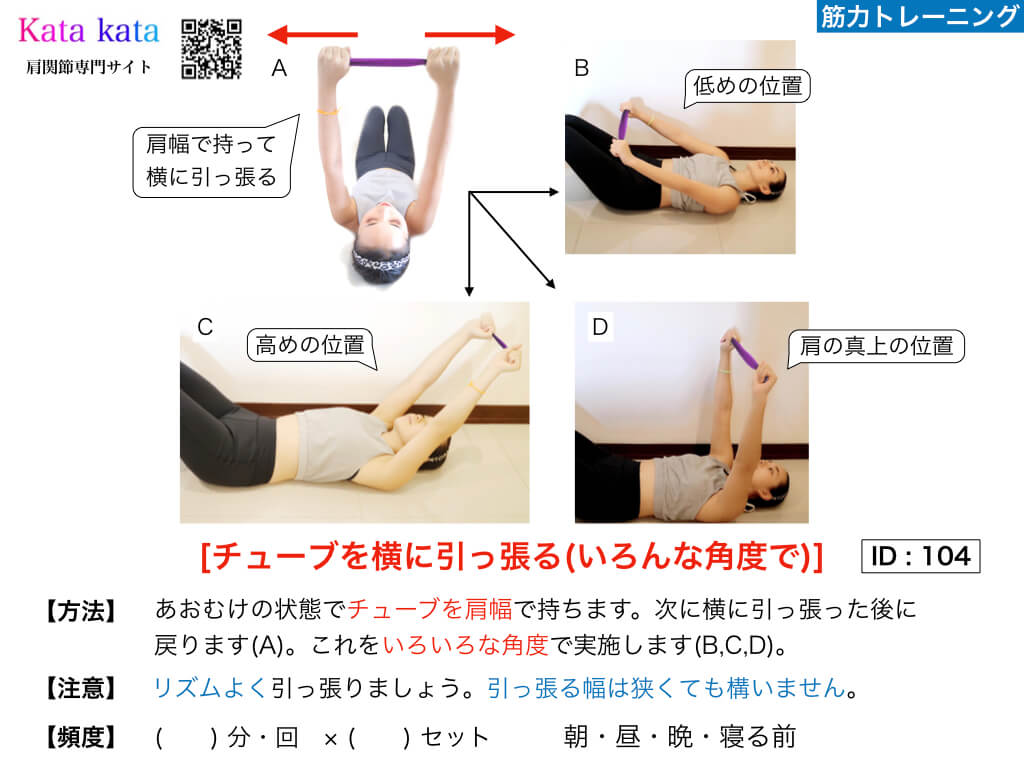 Kata kata
肩関節専門サイト

筋力トレーニング

A

肩幅で持って
横に引っ張る

B

低めの位置

C

高めの位置

D

肩の真上の位置

[チューブを横に引っ張る(いろんな角度で)]

ID : 104

【方法】 あおむけの状態でチューブを肩幅で持ちます。次に横に引っ張った後に戻ります(A)。これをいろいろな角度で実施します(B,C,D)。

【注意】 リズムよく引っ張りましょう。引っ張る幅は狭くても構いません。

【頻度】 (　　) 分・回　× (　　) セット　　朝・昼・晩・寝る前